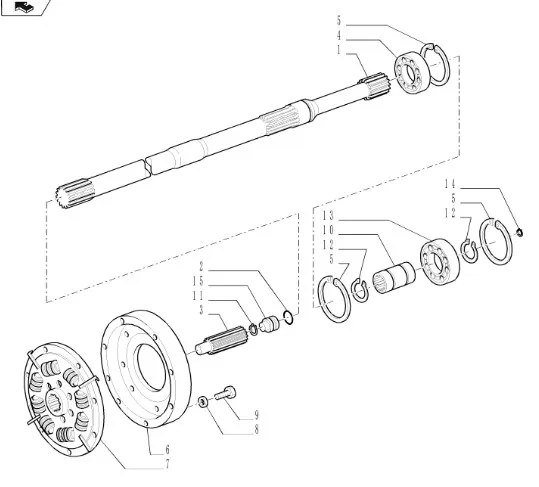 5
4
1
14
5
12
13
10
12
5
2
15
11
3
9
8
6
7