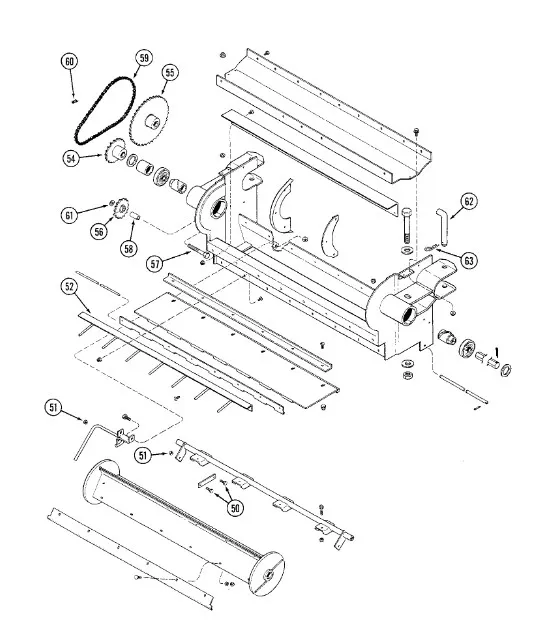 60
59
55
54
61
56
58
57
62
63
52
51
51
50