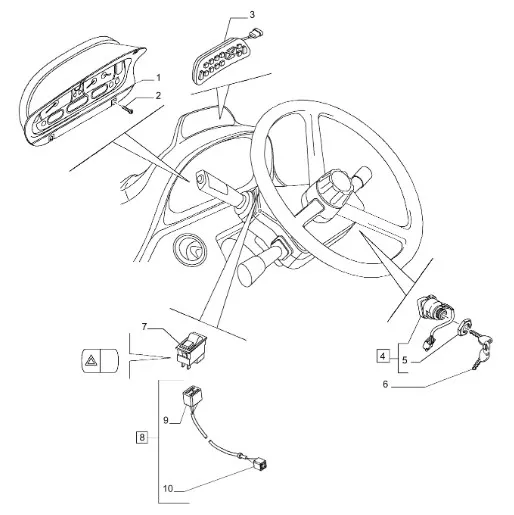 3
1
2
7
4
5
6
9
8
10