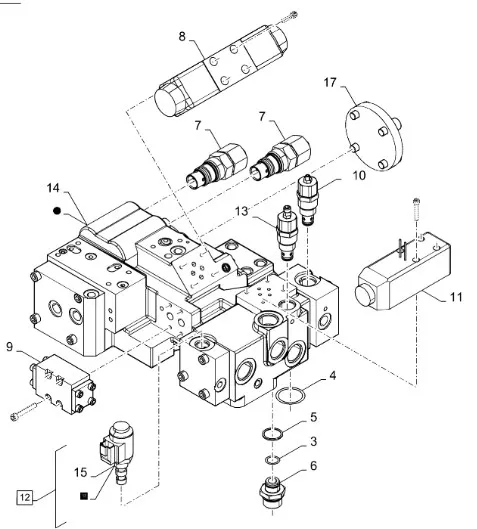 8
17
7
7
10
14
13
11
9
4
5
3
6
15
12