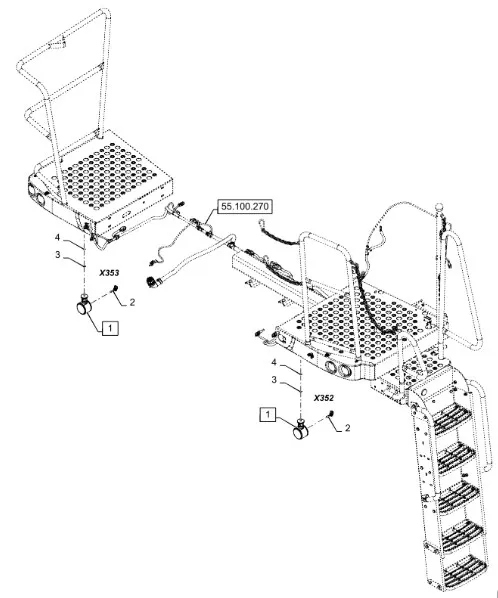 55.100.270

4

3

X353

2

1

4

3

X352

1

2