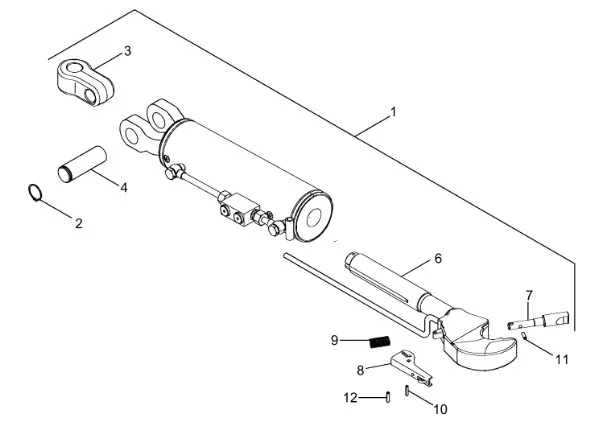 3
1
4
2
6
7
9
11
8
12
10